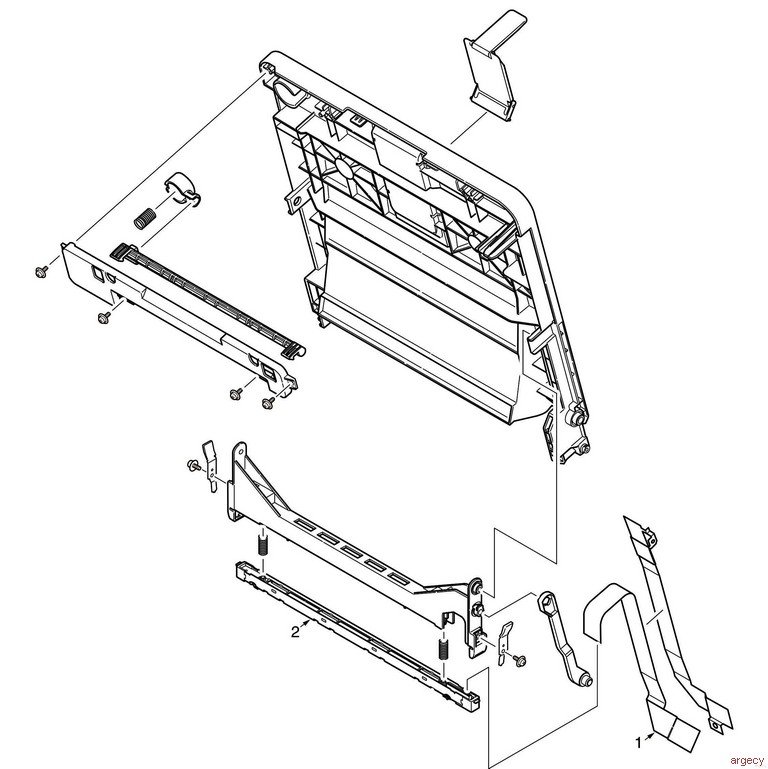 2

1

argecy